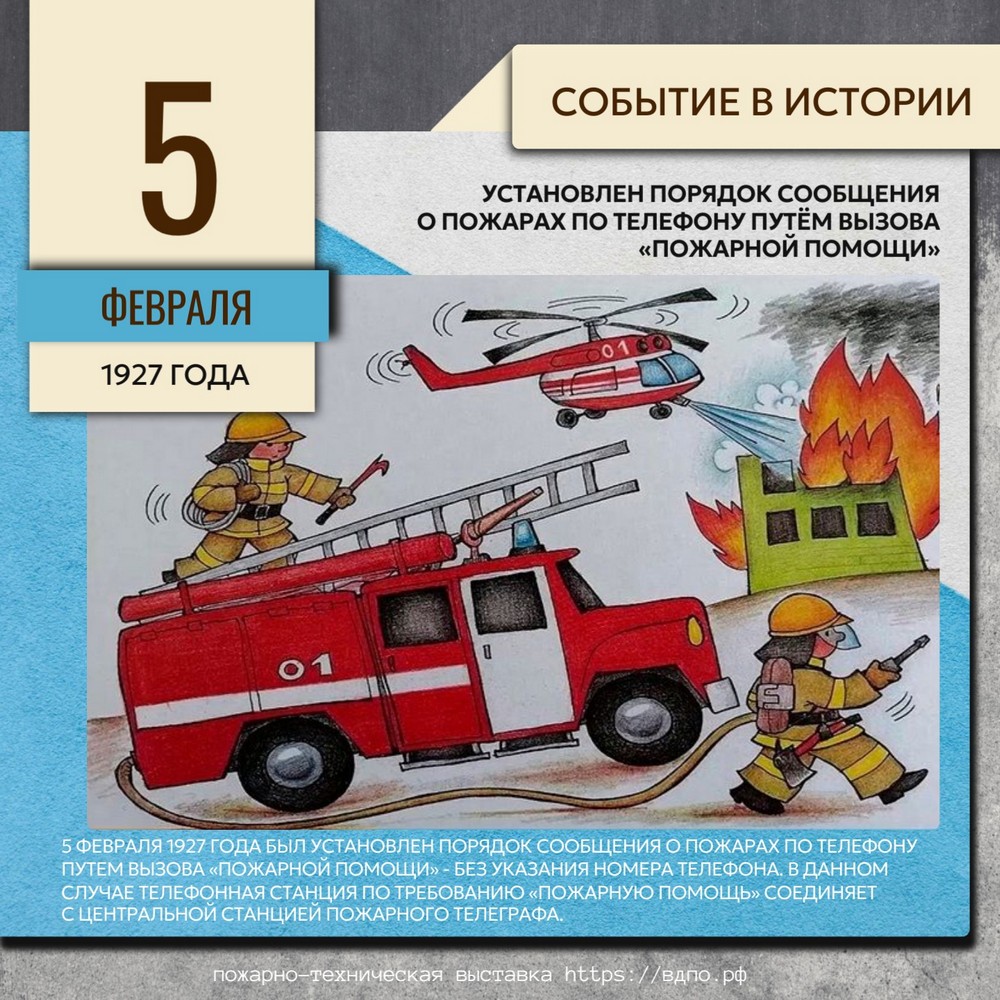 5

ФЕВРАЛЯ

1927 ГОДА

СОБЫТИЕ В ИСТОРИИ

УСТАНОВЛЕН ПОРЯДОК СООБЩЕНИЯ О ПОЖАРАХ ПО ТЕЛЕФОНУ ПУТЁМ ВЫЗОВА «ПОЖАРНОЙ ПОМОЩИ»

01

01

5 ФЕВРАЛЯ 1927 ГОДА БЫЛ УСТАНОВЛЕН ПОРЯДОК СООБЩЕНИЯ О ПОЖАРАХ ПО ТЕЛЕФОНУ ПУТЕМ ВЫЗОВА «ПОЖАРНОЙ ПОМОЩИ» - БЕЗ УКАЗАНИЯ НОМЕРА ТЕЛЕФОНА. В ДАННОМ СЛУЧАЕ ТЕЛЕФОННАЯ СТАНЦИЯ ПО ТРЕБОВАНИЮ «ПОЖАРНУЮ ПОМОЩЬ» СОЕДИНЯЕТ С ЦЕНТРАЛЬНОЙ СТАНЦИЕЙ ПОЖАРНОГО ТЕЛЕГРАФА.

пожарно-техническая выставка https://вдпо.рф