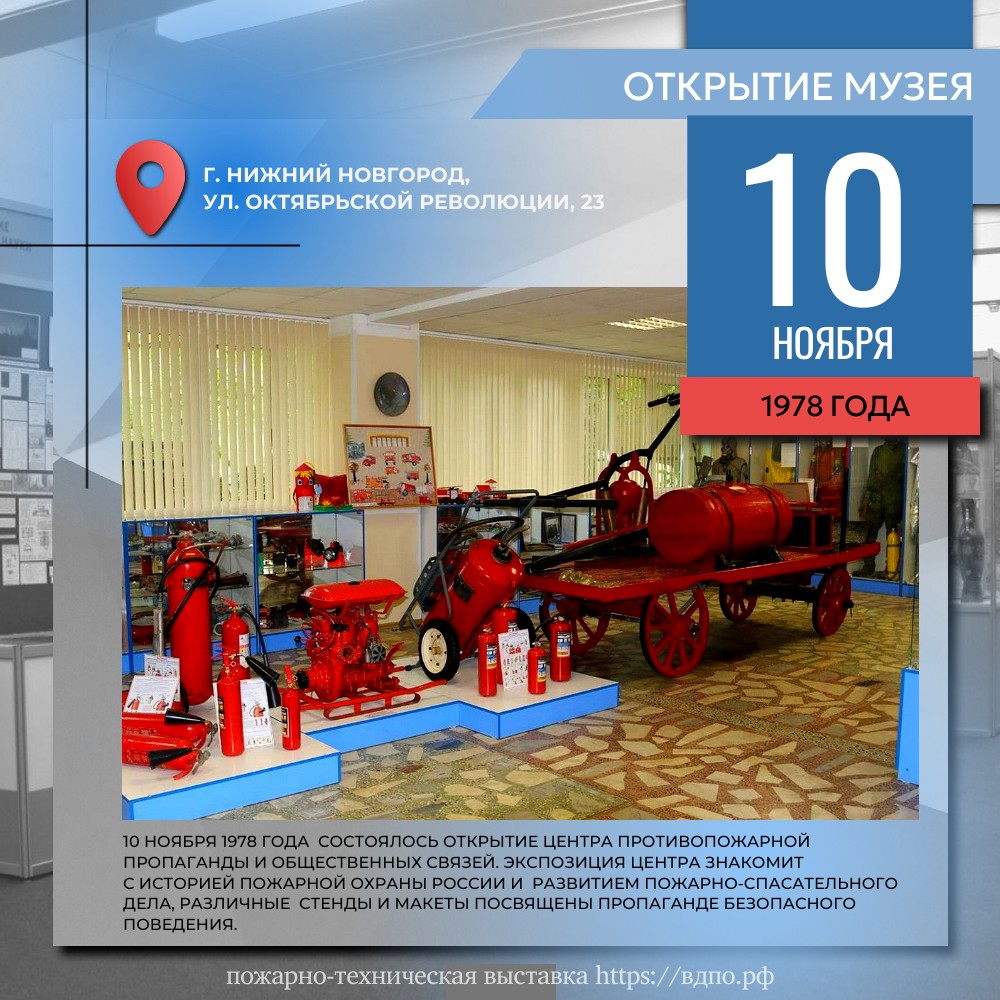 ОТКРЫТИЕ МУЗЕЯ

Г. НИЖНИЙ НОВГОРОД, УЛ. ОКТЯБРЬСКОЙ РЕВОЛЮЦИИ, 23

10

НОЯБРЯ

1978 ГОДА

10 НОЯБРЯ 1978 ГОДА СОСТОЯЛОСЬ ОТКРЫТИЕ ЦЕНТРА ПРОТИВОПОЖАРНОЙ ПРОПАГАНДЫ И ОБЩЕСТВЕННЫХ СВЯЗЕЙ. ЭКСПОЗИЦИЯ ЦЕНТРА ЗНАКОМИТ С ИСТОРИЕЙ ПОЖАРНОЙ ОХРАНЫ РОССИИ И РАЗВИТИЕМ ПОЖАРНО-СПАСАТЕЛЬНОГО ДЕЛА, РАЗЛИЧНЫЕ СТЕНДЫ И МАКЕТЫ ПОСВЯЩЕНЫ ПРОПАГАНДЕ БЕЗОПАСНОГО ПОВЕДЕНИЯ.

пожарно-техническая выставка https://вдпо.рф